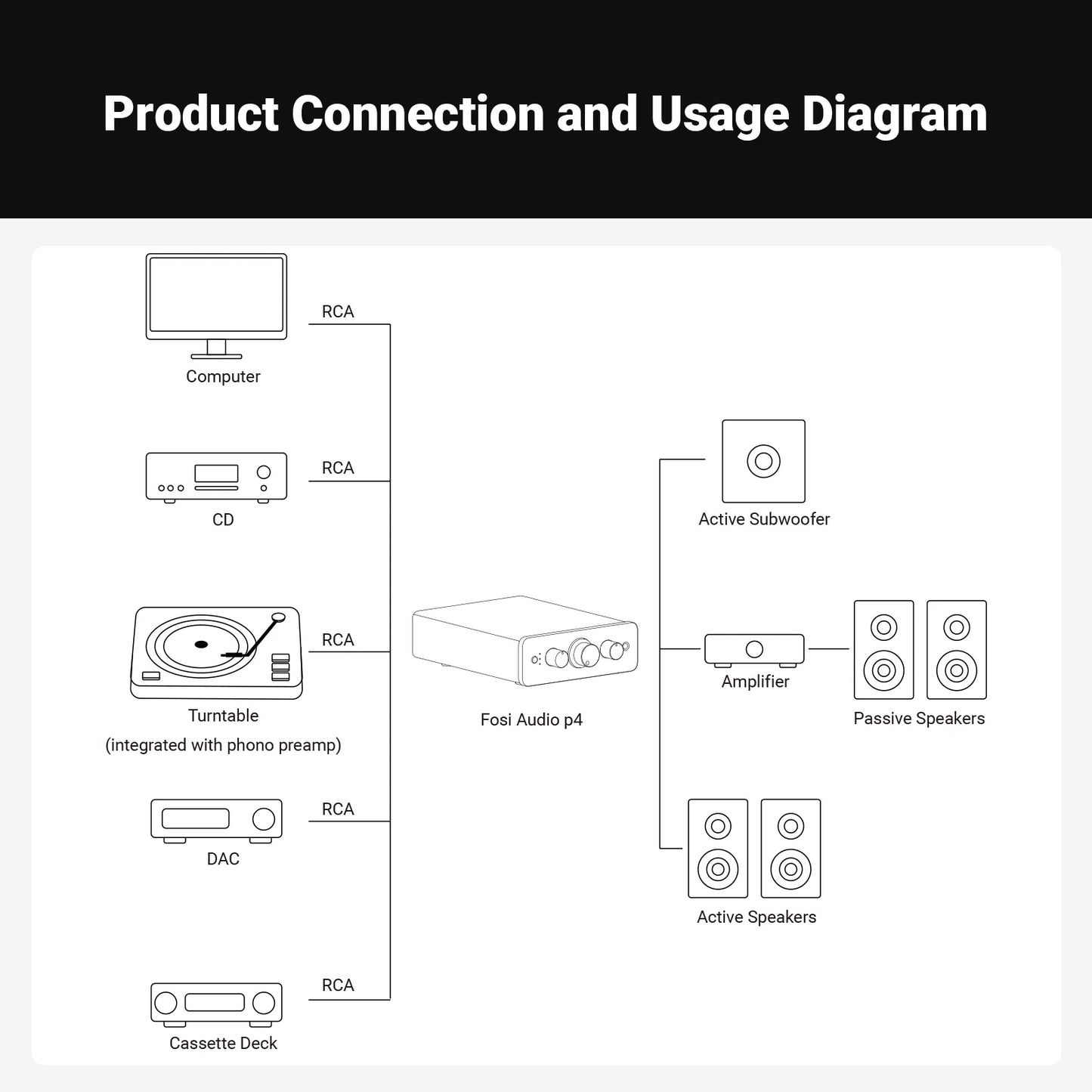 Product Connection and Usage Diagram

Computer

RCA

CD

RCA

Turntable

(integrated with phono preamp)

RCA

DAC

RCA

Cassette Deck

RCA

Fosi Audio p4

Active Subwoofer

Amplifier

Passive Speakers

Active Speakers