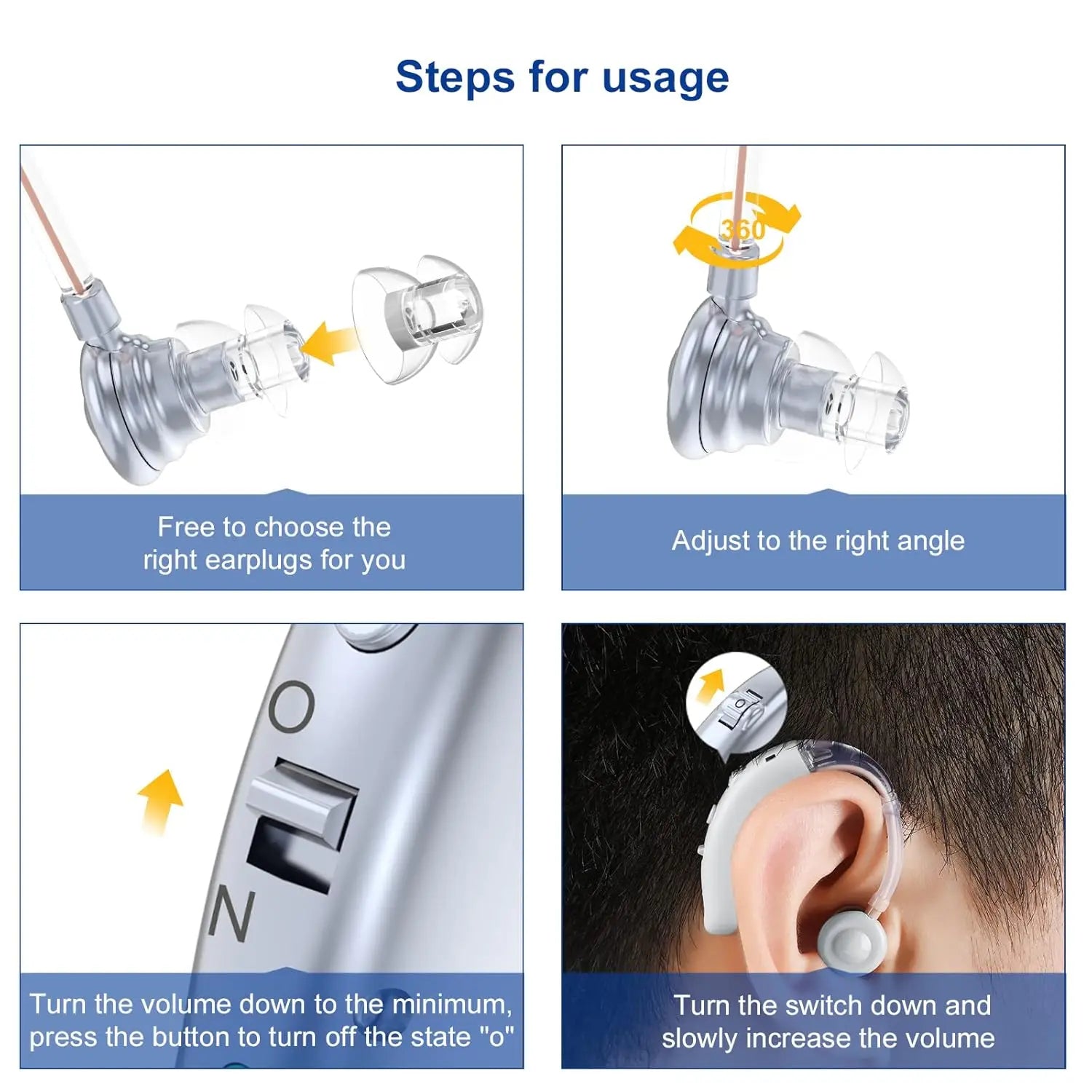 Steps for usage

360

Free to choose the right earplugs for you

Adjust to the right angle

O

N

Turn the volume down to the minimum, press the button to turn off the state "o"

Turn the switch down and slowly increase the volume